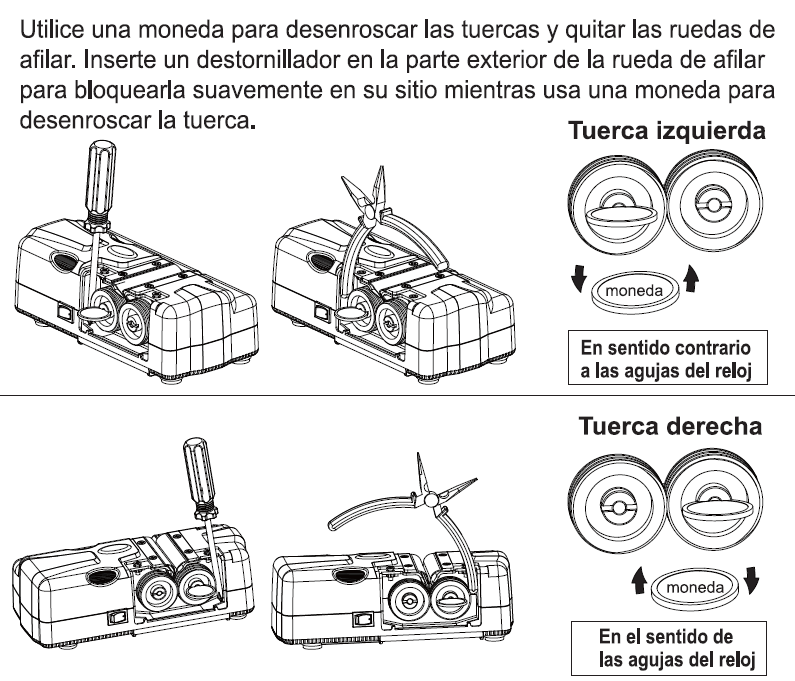 Utilice una moneda para desenroscar las tuercas y quitar las ruedas de afilar. Inserte un destornillador en la parte exterior de la rueda de afilar para bloquearla suavemente en su sitio mientras usa una moneda para desenroscar la tuerca.

Tuerca izquierda

moneda

En sentido contrario a las agujas del reloj

Tuerca derecha

moneda

En el sentido de las agujas del reloj